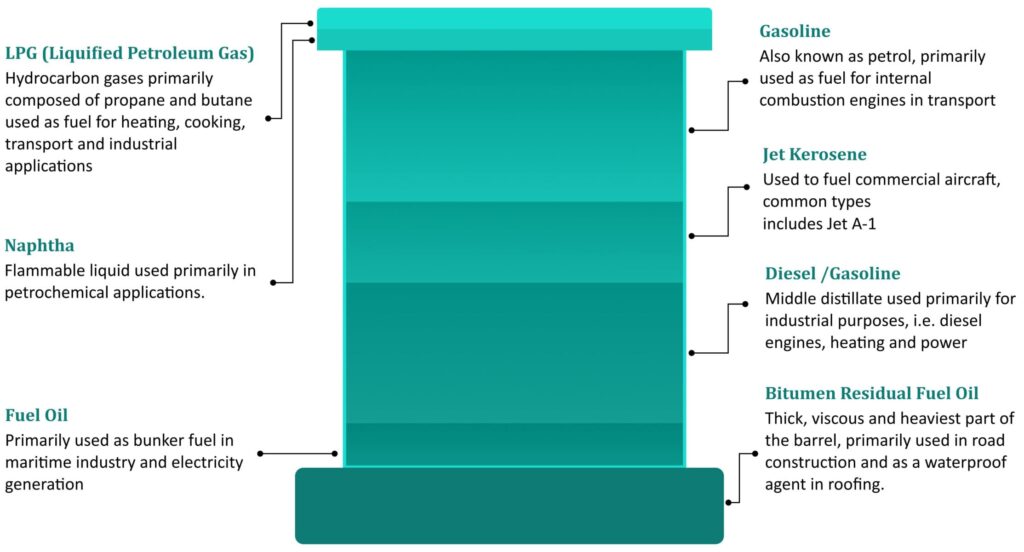 LPG (Liquified Petroleum Gas)
Hydrocarbon gases primarily composed of propane and butane used as fuel for heating, cooking, transport and industrial applications

Naphtha
Flammable liquid used primarily in petrochemical applications.

Fuel Oil
Primarily used as bunker fuel in maritime industry and electricity generation

Gasoline
Also known as petrol, primarily used as fuel for internal combustion engines in transport

Jet Kerosene
Used to fuel commercial aircraft, common types includes Jet A-1

Diesel /Gasoline
Middle distillate used primarily for industrial purposes, i.e. diesel engines, heating and power

Bitumen Residual Fuel Oil
Thick, viscous and heaviest part of the barrel, primarily used in road construction and as a waterproof agent in roofing.